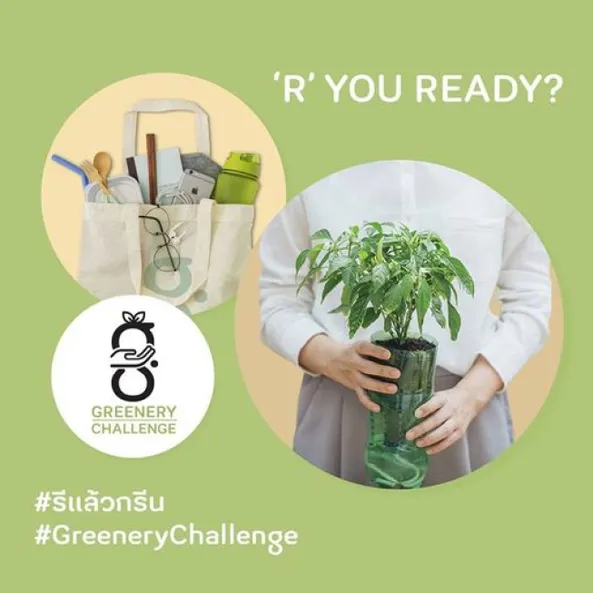 'R' YOU READY?

GREENERY CHALLENGE

#รีแล้วกรีน
#GreeneryChallenge